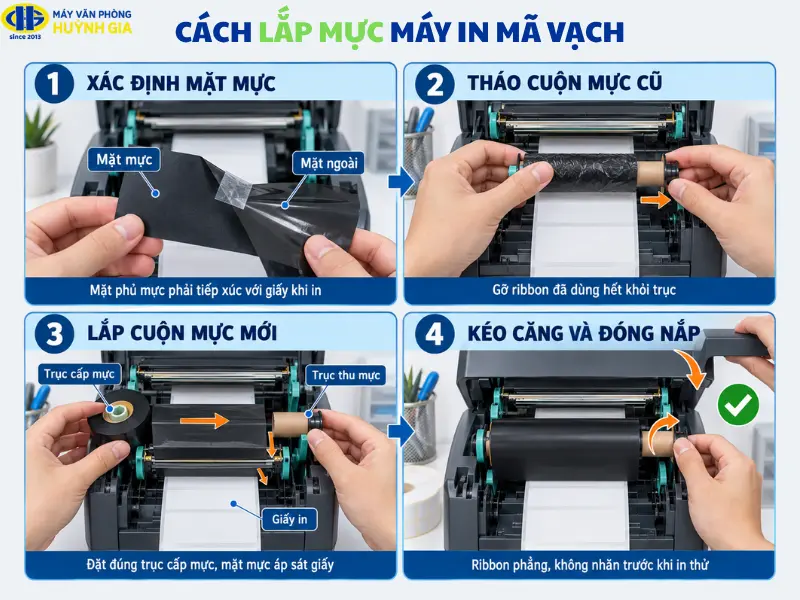 HG
since 2013
MÁY VĂN PHÒNG
HUỲNH GIA

CÁCH LẮP MỰC MÁY IN MÃ VẠCH

1 XÁC ĐỊNH MẶT MỰC
Mặt mực
Mặt ngoài
Mặt phủ mực phải tiếp xúc với giấy khi in

2 THÁO CUỘN MỰC CŨ
Gỡ ribbon đã dùng hết khỏi trục

3 LẮP CUỘN MỰC MỚI
Trục cấp mực
Trục thu mực
Giấy in
Đặt đúng trục cấp mực, mặt mực áp sát giấy

4 KÉO CĂNG VÀ ĐÓNG NẮP
Ribbon phẳng, không nhăn trước khi in thử