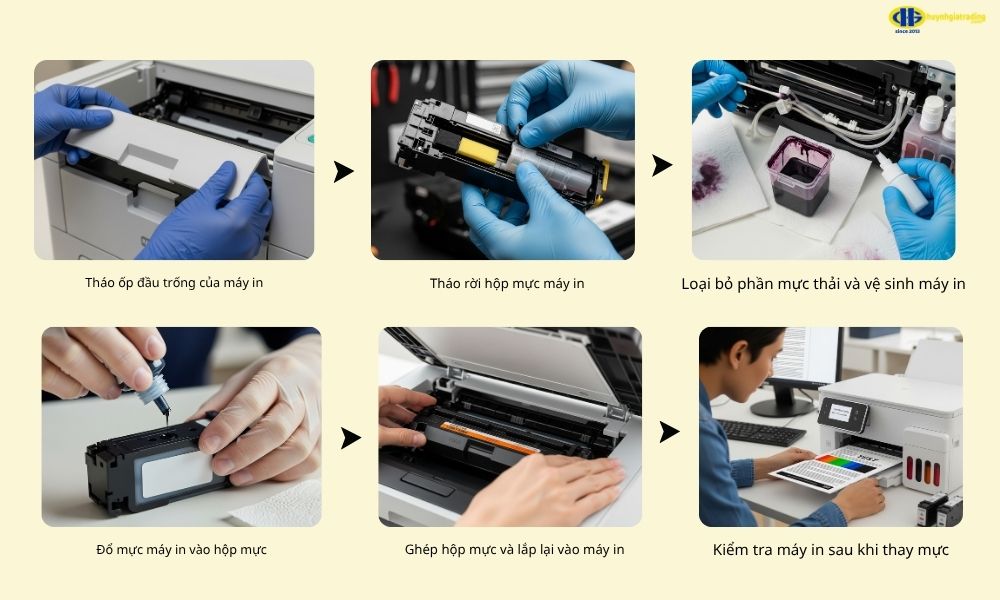 huynhgiatrading
since 2013

Tháo ốp đầu trống của máy in

Tháo rời hộp mực máy in

Loại bỏ phần mực thải và vệ sinh máy in

Đổ mực máy in vào hộp mực

Ghép hộp mực và lắp lại vào máy in

Kiểm tra máy in sau khi thay mực