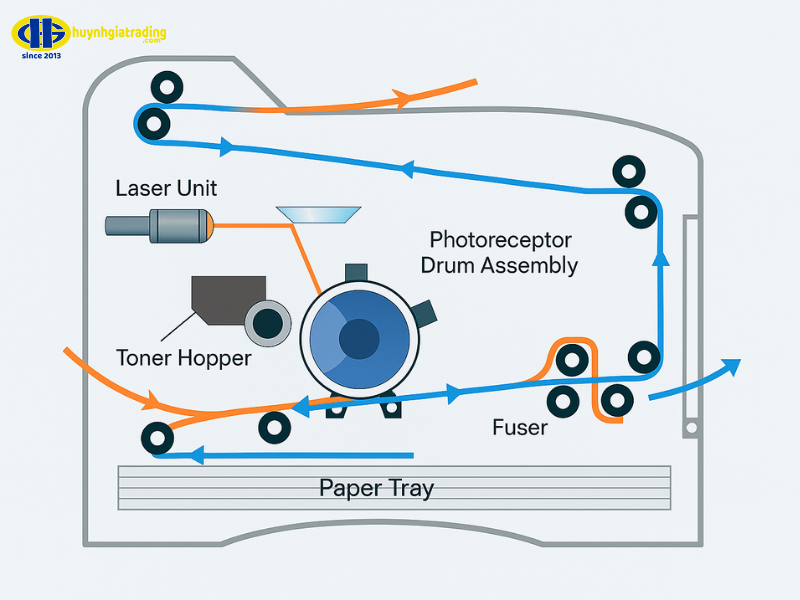 huynhgiatrading .com
since 2013

Laser Unit

Photoreceptor Drum Assembly

Toner Hopper

Fuser

Paper Tray